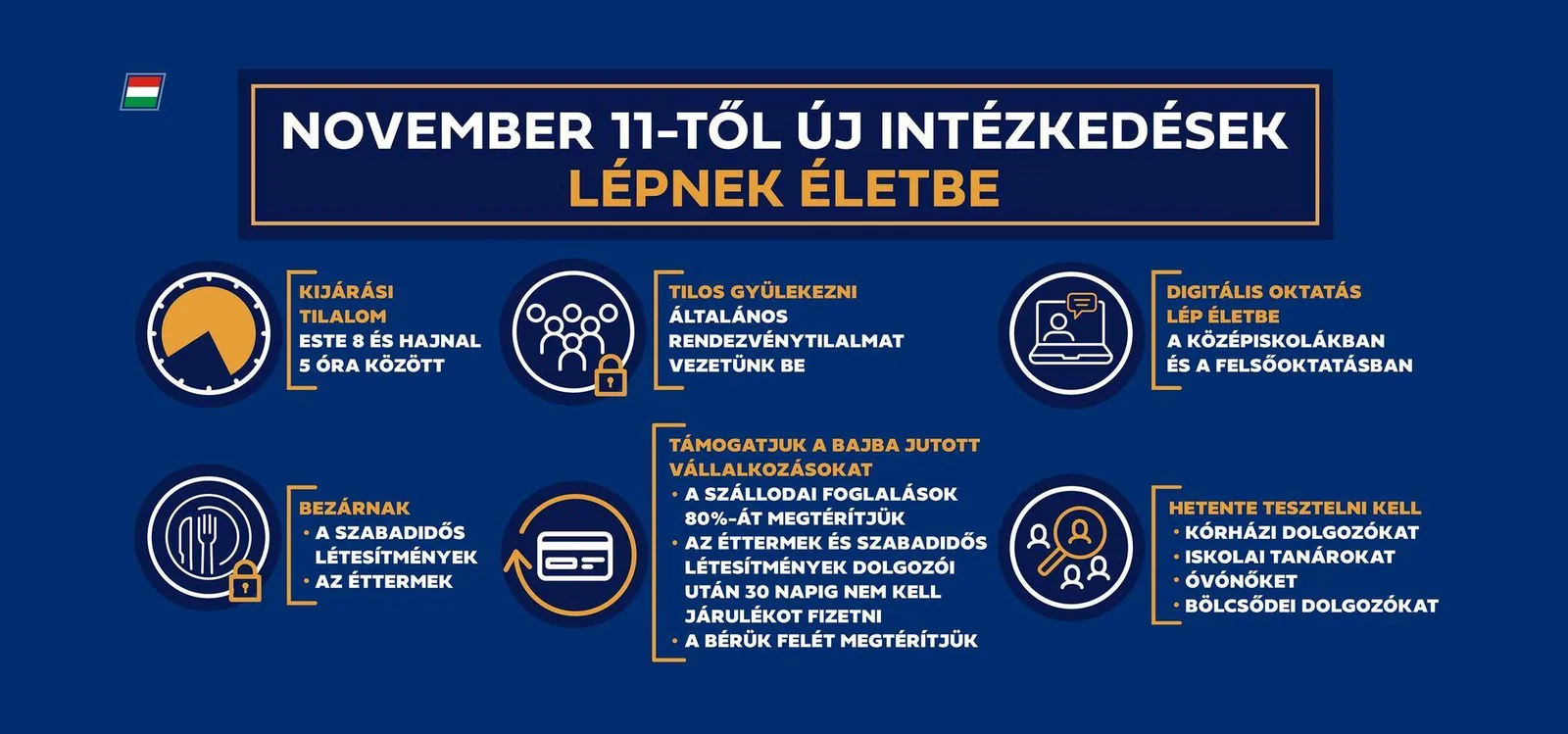 NOVEMBER 11-TŐL ÚJ INTÉZKEDÉSEK LÉPNEK ÉLETBE

KIJÁRÁSI TILALOM
ESTE 8 ÉS HAJNAL 5 ÓRA KÖZÖTT

TILOS GYÜLEKEZNI
ÁLTALÁNOS RENDEZVÉNYTILALMAT VEZETÜNK BE

DIGITÁLIS OKTATÁS LÉP ÉLETBE
A KÖZÉPISKOLÁKBAN ÉS A FELSŐOKTATÁSBAN

BEZÁRNAK
• A SZABADIDŐS LÉTESÍTMÉNYEK
• AZ ÉTTERMEK

TÁMOGATJUK A BAJBA JUTOTT VÁLLALKOZÁSOKAT
• A SZÁLLODAI FOGLALÁSOK 80%-ÁT MEGTÉRÍTJÜK
• AZ ÉTTERMEK ÉS SZABADIDŐS LÉTESÍTMÉNYEK DOLGOZÓI UTÁN 30 NAPIG NEM KELL JÁRULÉKOT FIZETNI
• A BÉRÜK FELÉT MEGTÉRÍTJÜK

HETENTE TESZTELNI KELL
• KÓRHÁZI DOLGOZÓKAT
• ISKOLAI TANÁROKAT
• ÓVÓNŐKET
• BÖLCSŐDEI DOLGOZÓKAT